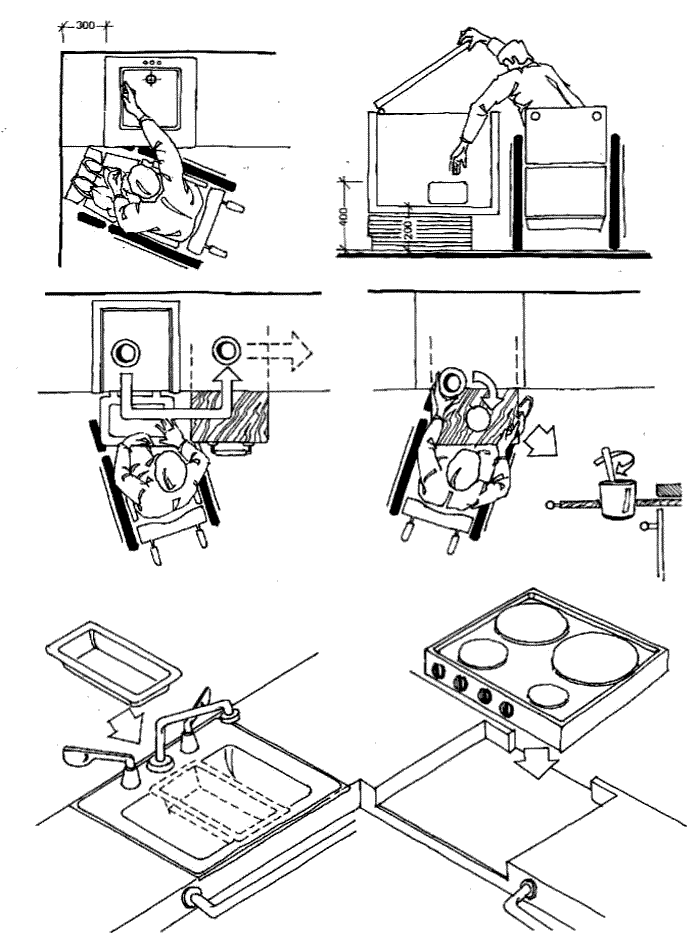 300

400

200